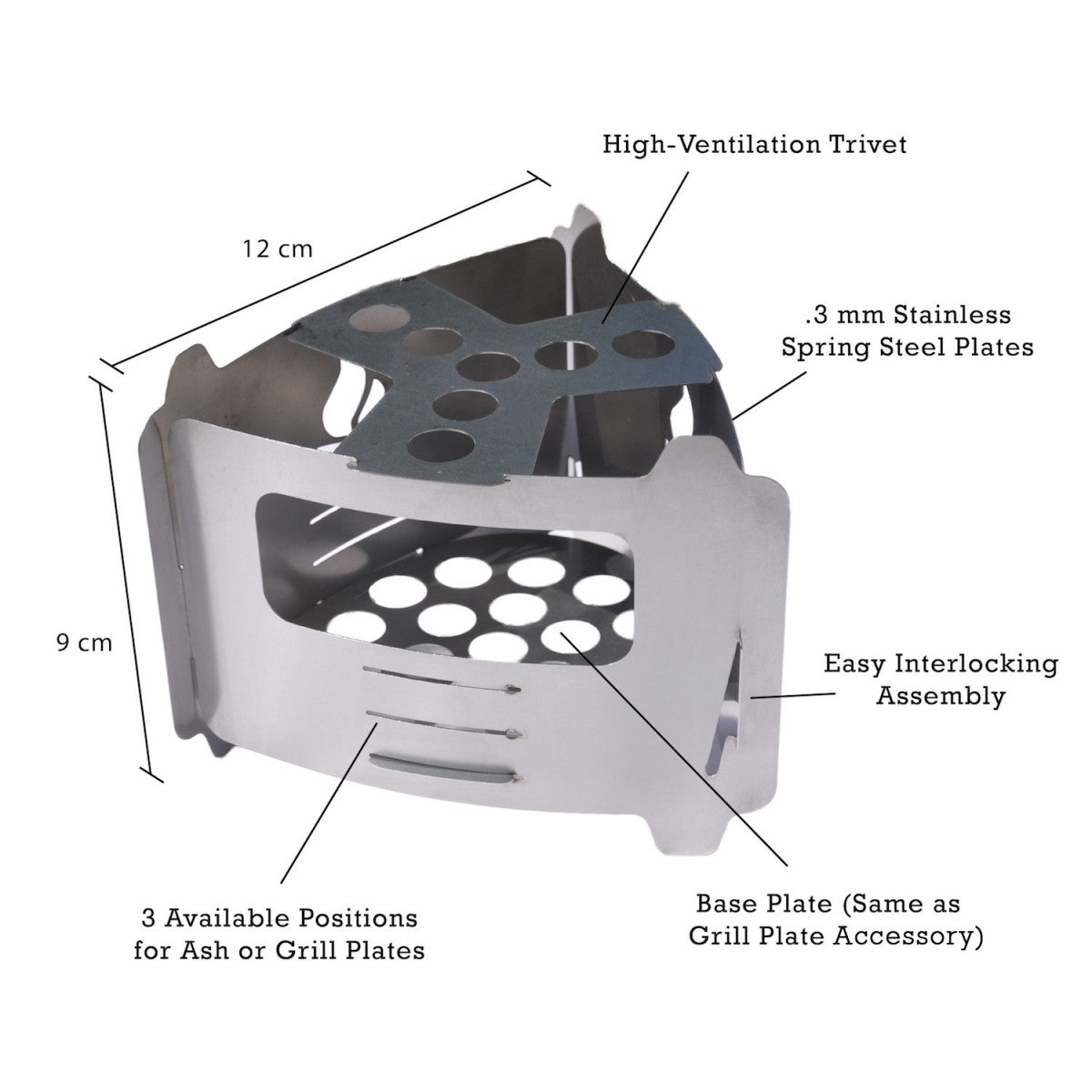 High-Ventilation Trivet

12 cm

.3 mm Stainless Spring Steel Plates

9 cm

Easy Interlocking Assembly

3 Available Positions for Ash or Grill Plates

Base Plate (Same as Grill Plate Accessory)